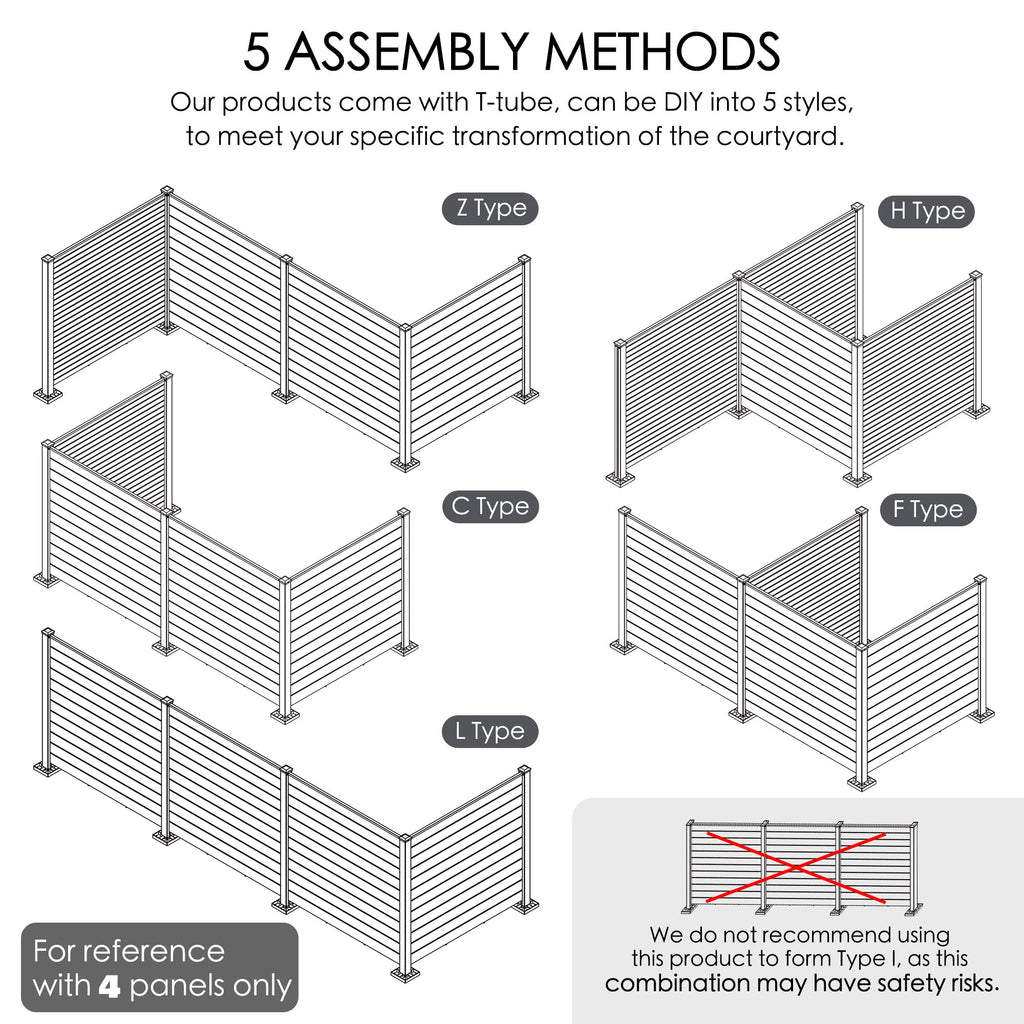 5 ASSEMBLY METHODS

Our products come with T-tube, can be DIY into 5 styles, to meet your specific transformation of the courtyard.

Z Type

H Type

C Type

F Type

L Type

For reference with 4 panels only

We do not recommend using this product to form Type I, as this combination may have safety risks.